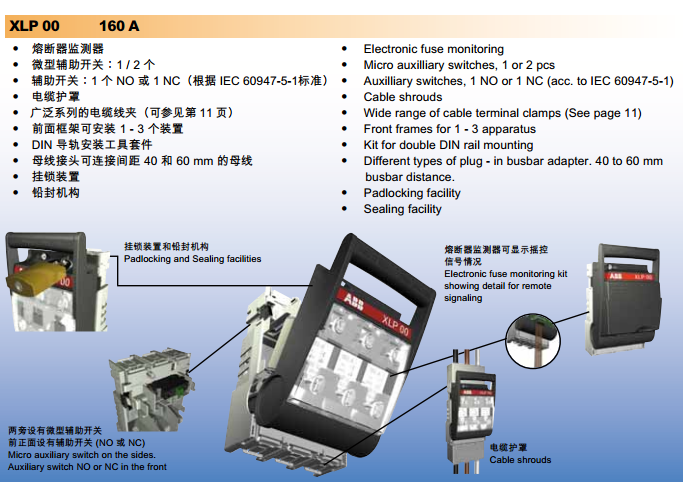 XLP 00 160 A

• 熔断器监测器
• 微型辅助开关：1 / 2 个
• 辅助开关：1 个 NO 或 1 NC（根据 IEC 60947-5-1标准）
• 电缆护罩
• 广泛系列的电缆线夹（可参见第 11 页）
• 前面框架可安装 1 - 3 个装置
• DIN 导轨安装工具套件
• 母线接头可连接间距 40 和 60 mm 的母线
• 挂锁装置
• 铅封机构

• Electronic fuse monitoring
• Micro auxilliary switches, 1 or 2 pcs
• Auxilliary switches, 1 NO or 1 NC (acc. to IEC 60947-5-1)
• Cable shrouds
• Wide range of cable terminal clamps (See page 11)
• Front frames for 1 - 3 apparatus
• Kit for double DIN rail mounting
• Different types of plug - in busbar adapter. 40 to 60 mm busbar distance.
• Padlocking facility
• Sealing facility

挂锁装置和铅封机构
Padlocking and Sealing facilities

熔断器监测器可显示摇控信号情况
Electronic fuse monitoring kit showing detail for remote signaling

ABB
XLP 00

ABB XLP 00

两旁设有微型辅助开关
前正面设有辅助开关 (NO 或 NC)
Micro auxiliary switch on the sides.
Auxiliary switch NO or NC in the front

电缆护罩
Cable shrouds