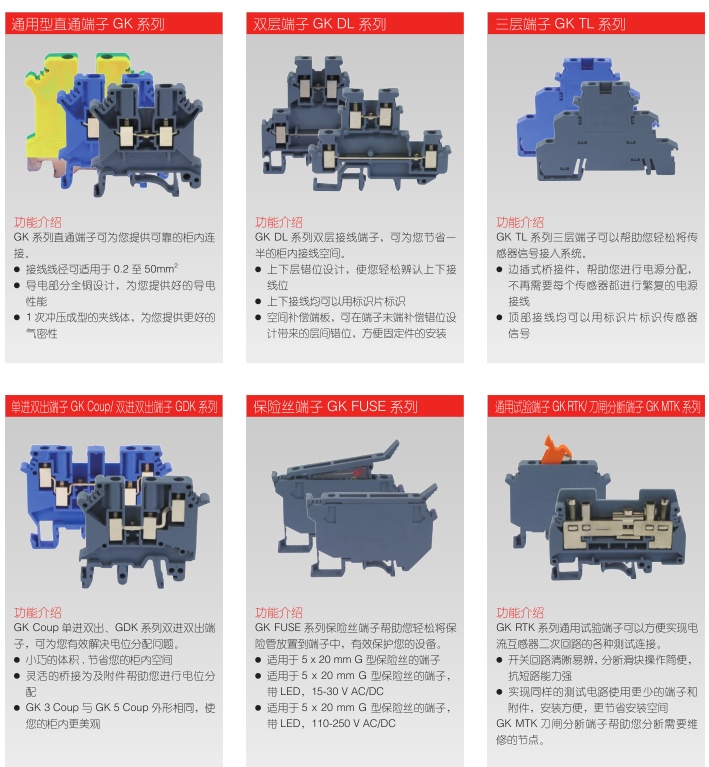 通用型直通端子 GK 系列

功能介绍
GK 系列直通端子可为您提供可靠的柜内连接。
● 接线线径可适用于 0.2 至 50mm$^2$
● 导电部分全铜设计，为您提供好的导电性能
● 1 次冲压成型的夹线体，为您提供更好的气密性

双层端子 GK DL 系列

功能介绍
GK DL 系列双层接线端子，可为您节省一半的柜内接线空间。
● 上下层错位设计，使您轻松辨认上下接线位
● 上下接线均可以用标识片标识
● 空间补偿端板，可在端子末端补偿错位设计带来的层间错位，方便固定件的安装

三层端子 GK TL 系列

功能介绍
GK TL 系列三层端子可以帮助您轻松将传感器信号接入系统。
● 边插式桥接件，帮助您进行电源分配，不再需要每个传感器都进行繁复的电源接线
● 顶部接线均可以用标识片标识传感器信号

单进双出端子 GK Coup/ 双进双出端子 GDK 系列

功能介绍
GK Coup 单进双出、GDK 系列双进双出端子，可为您有效解决电位分配问题。
● 小巧的体积，节省您的柜内空间
● 灵活的桥接为及附件帮助您进行电位分配
● GK 3 Coup 与 GK 5 Coup 外形相同，使您的柜内更美观

保险丝端子 GK FUSE 系列

功能介绍
GK FUSE 系列保险丝端子帮助您轻松将保险管放置到端子中，有效保护您的设备。
● 适用于 5 x 20 mm G 型保险丝的端子
● 适用于 5 x 20 mm G 型保险丝的端子，带 LED，15-30 V AC/DC
● 适用于 5 x 20 mm G 型保险丝的端子，带 LED，110-250 V AC/DC

通用试验端子 GK RTK/ 刀闸分断端子 GK MTK 系列

功能介绍
GK RTK 系列通用试验端子可以方便实现电流互感器二次回路的各种测试连接。
● 开关回路清晰易辨，分断滑块操作简便，抗短路能力强
● 实现同样的测试电路使用更少的端子和附件，安装方便，更节省安装空间
GK MTK 刀闸分断端子帮助您分断需要维修的节点。