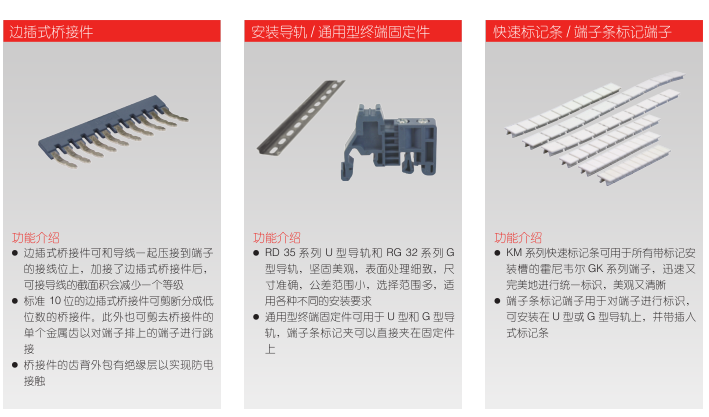 边插式桥接件

功能介绍

● 边插式桥接件可和导线一起压接到端子的接线位上，加接了边插式桥接件后，可接导线的截面积会减少一个等级

● 标准 10 位的边插式桥接件可剪断分成低位数的桥接件。此外也可剪去桥接件的单个金属齿以对端子排上的端子进行跳接

● 桥接件的齿背外包有绝缘层以实现防电接触

安装导轨 / 通用型终端固定件

功能介绍

● RD 35 系列 U 型导轨和 RG 32 系列 G 型导轨，坚固美观，表面处理细致，尺寸准确，公差范围小，选择范围多，适用各种不同的安装要求

● 通用型终端固定件可用于 U 型和 G 型导轨，端子条标记夹可以直接夹在固定件上

快速标记条 / 端子条标记端子

功能介绍

● KM 系列快速标记条可用于所有带标记安装槽的霍尼韦尔 GK 系列端子，迅速又完美地进行统一标识，美观又清晰

● 端子条标记端子用于对端子进行标识，可安装在 U 型或 G 型导轨上，并带插入式标记条